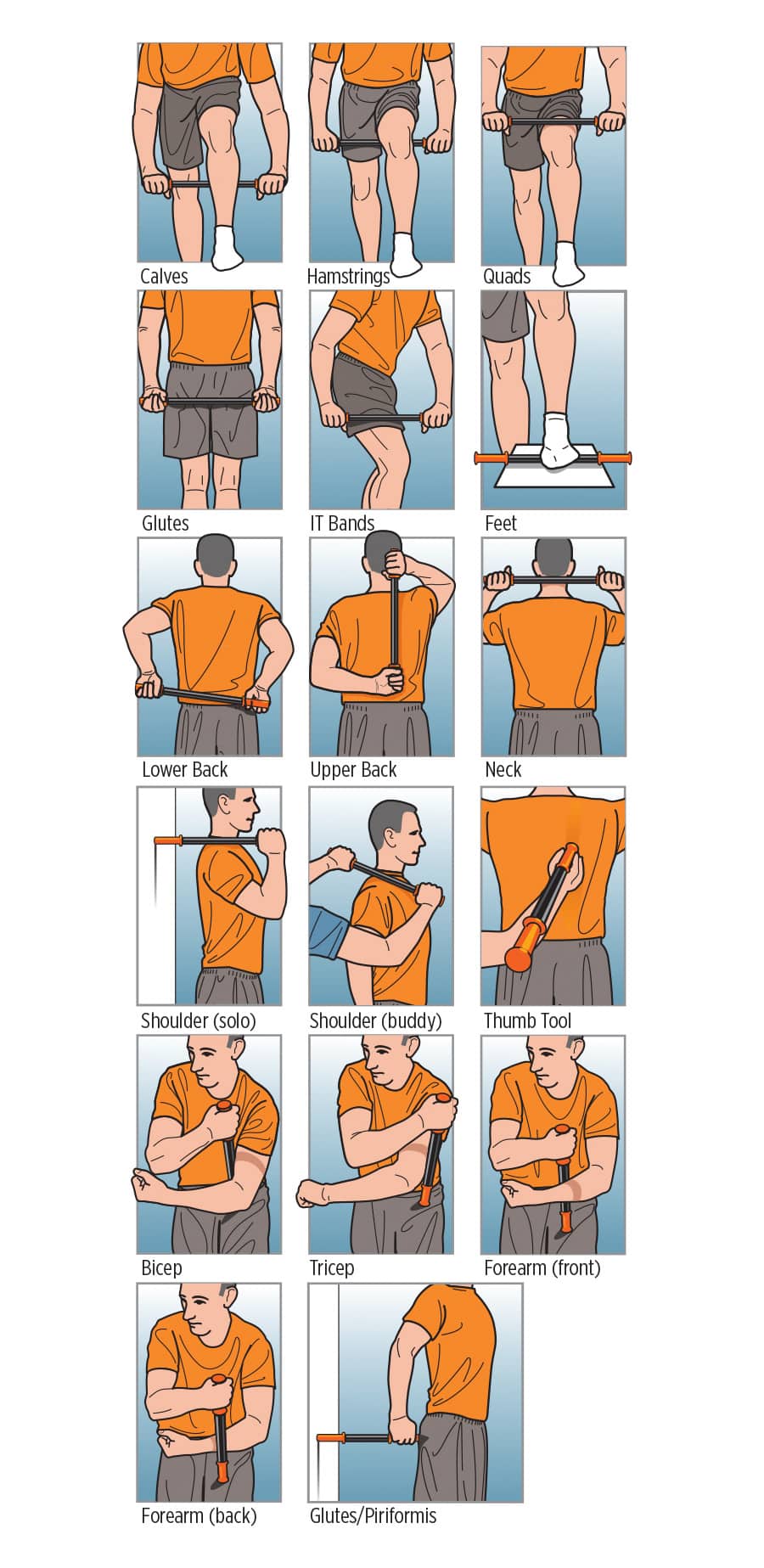 Calves
Hamstrings
Quads
Glutes
IT Bands
Feet
Lower Back
Upper Back
Neck
Shoulder (solo)
Shoulder (buddy)
Thumb Tool
Bicep
Tricep
Forearm (front)
Forearm (back)
Glutes/Piriformis